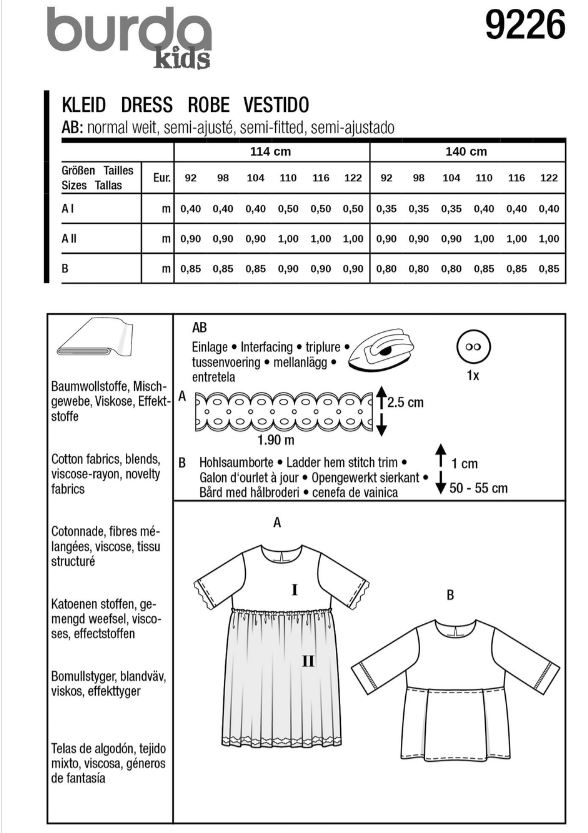 burda kids

9226

KLEID DRESS ROBE VESTIDO
AB: normal weit, semi-ajusté, semi-fitted, semi-ajustado

| | | 114 cm | | | | | | 140 cm | | | | | |
|---|---|---|---|---|---|---|---|---|---|---|---|---|---|
| Größen Tailles Sizes Tallas | Eur. | 92 | 98 | 104 | 110 | 116 | 122 | 92 | 98 | 104 | 110 | 116 | 122 |
| A I | m | 0,40 | 0,40 | 0,40 | 0,50 | 0,50 | 0,50 | 0,35 | 0,35 | 0,35 | 0,40 | 0,40 | 0,40 |
| A II | m | 0,90 | 0,90 | 0,90 | 1,00 | 1,00 | 1,00 | 0,90 | 0,90 | 0,90 | 1,00 | 1,00 | 1,00 |
| B | m | 0,85 | 0,85 | 0,85 | 0,90 | 0,90 | 0,90 | 0,80 | 0,80 | 0,80 | 0,85 | 0,85 | 0,85 |

Baumwollstoffe, Mischgewebe, Viskose, Effektstoffe

Cotton fabrics, blends, viscose-rayon, novelty fabrics

Cotonnade, fibres mélangées, viscose, tissu structuré

Katoenen stoffen, gemengd weefsel, viscoses, effectstoffen

Bomullstyger, blandväv, viskos, effekttyger

Telas de algodón, tejido mixto, viscosa, géneros de fantasía

AB
Einlage • Interfacing • triplure • tussenvoering • mellanlägg • entretela

1x

A
2.5 cm
1.90 m

B Hohlsaumborte • Ladder hem stitch trim • Galon d'ourlet à jour • Opengewerkt sierkant • Bård med hålbroderi • cenefa de vainica
1 cm
50 - 55 cm

A
I
II

B