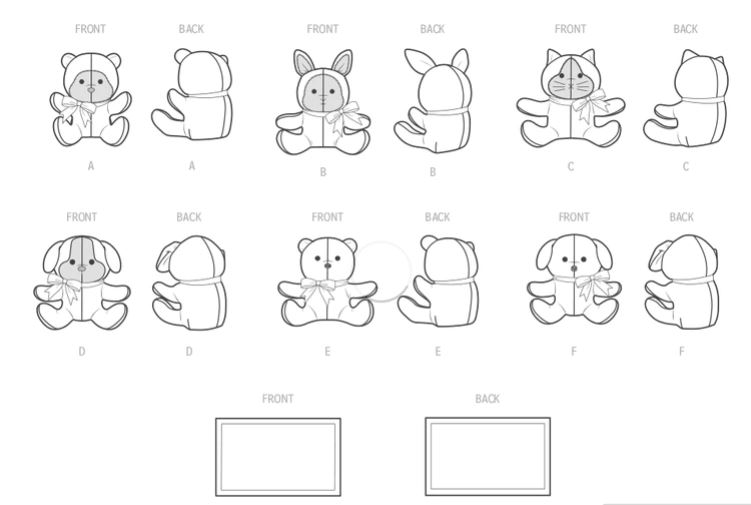 FRONT BACK FRONT BACK FRONT BACK

A A B B C C

FRONT BACK FRONT BACK FRONT BACK

D D E E F F

FRONT BACK