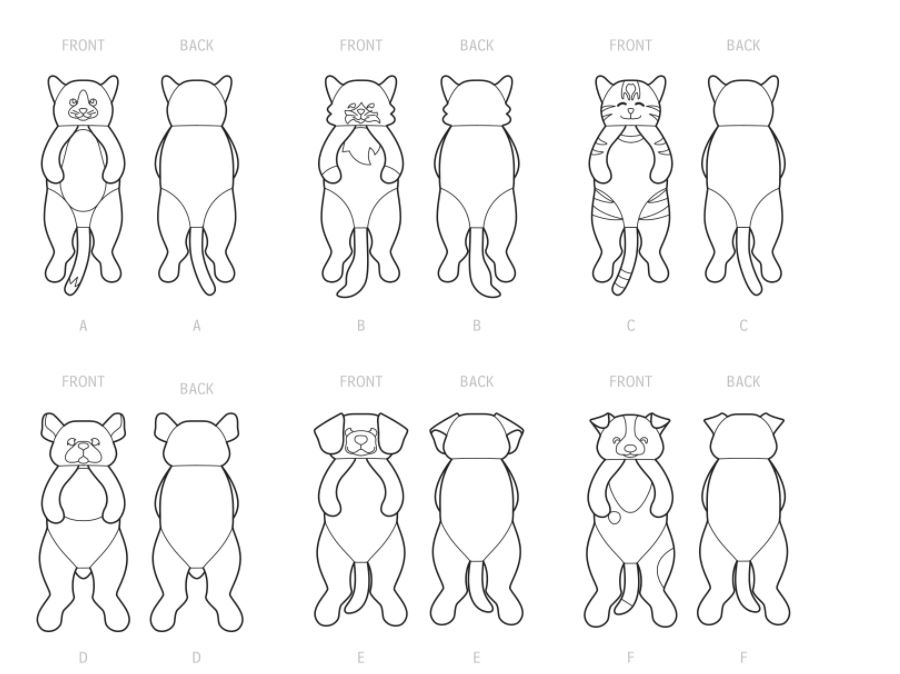 FRONT BACK FRONT BACK FRONT BACK

A A B B C C

FRONT BACK FRONT BACK FRONT BACK

D D E E F F