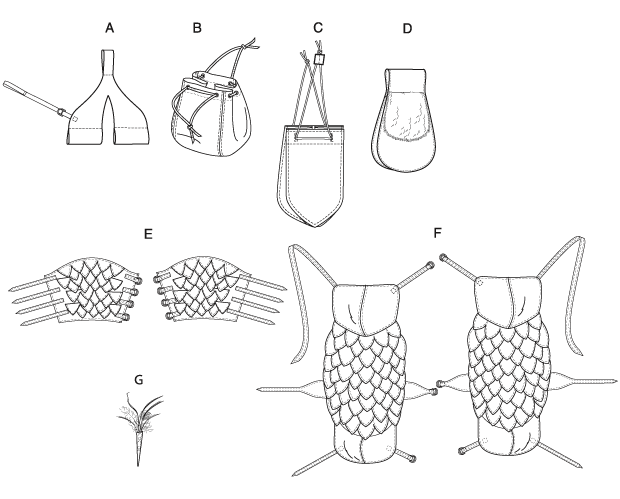 A
B
C
D
E
F
G